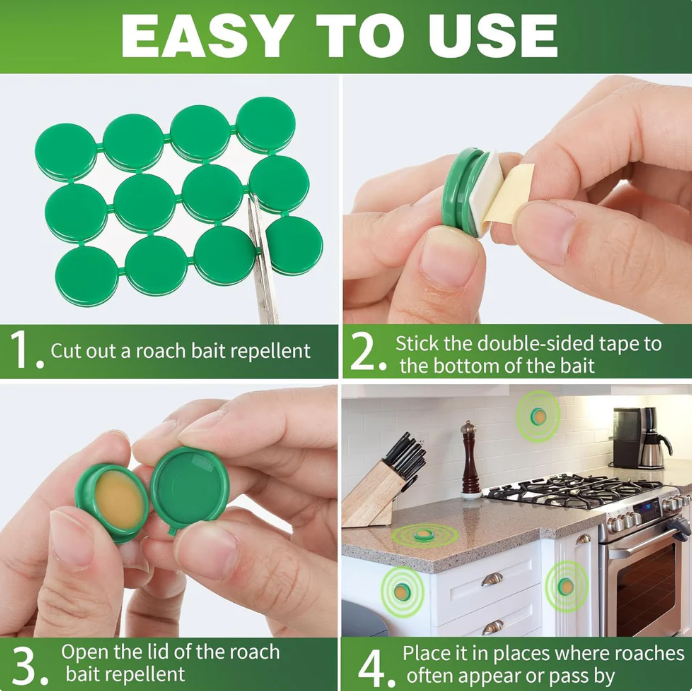 EASY TO USE

1. Cut out a roach bait repellent

2. Stick the double-sided tape to the bottom of the bait

3. Open the lid of the roach bait repellent

4. Place it in places where roaches often appear or pass by