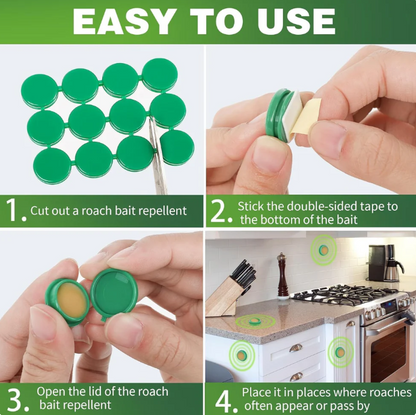 EASY TO USE

1. Cut out a roach bait repellent

2. Stick the double-sided tape to the bottom of the bait

3. Open the lid of the roach bait repellent

4. Place it in places where roaches often appear or pass by